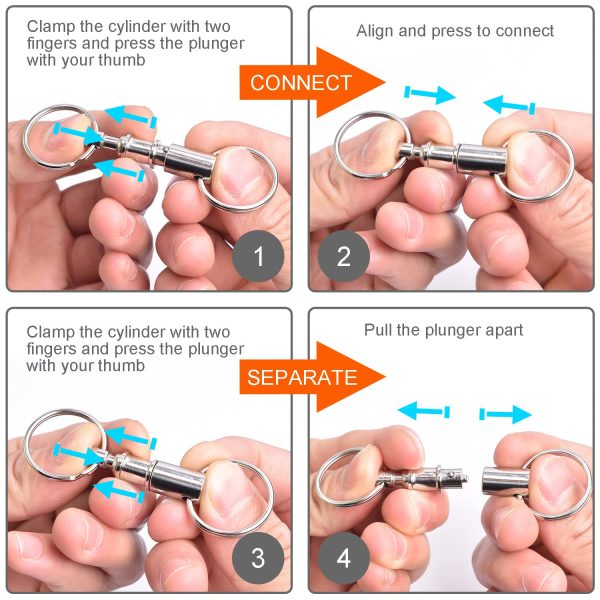 Clamp the cylinder with two fingers and press the plunger with your thumb

CONNECT

Align and press to connect

1

2

Clamp the cylinder with two fingers and press the plunger with your thumb

SEPARATE

Pull the plunger apart

3

4